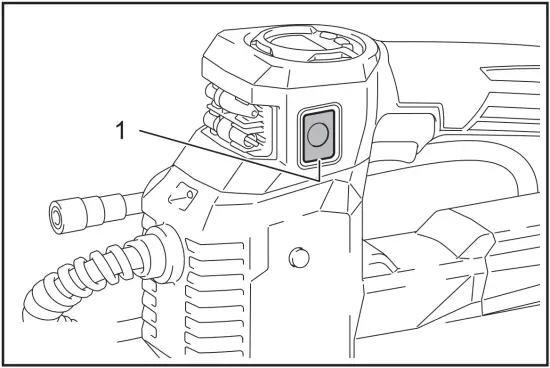 1