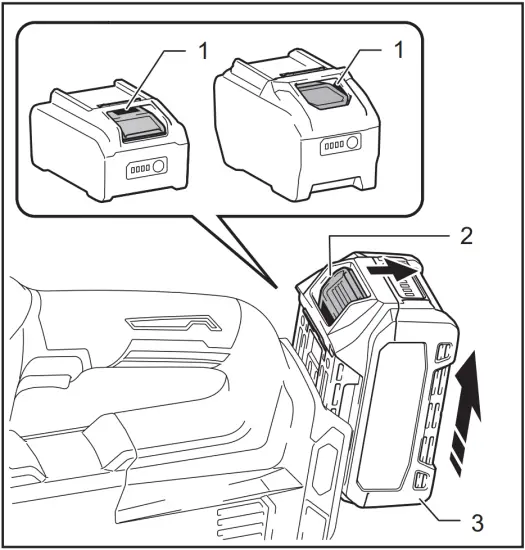 1
1
2
3