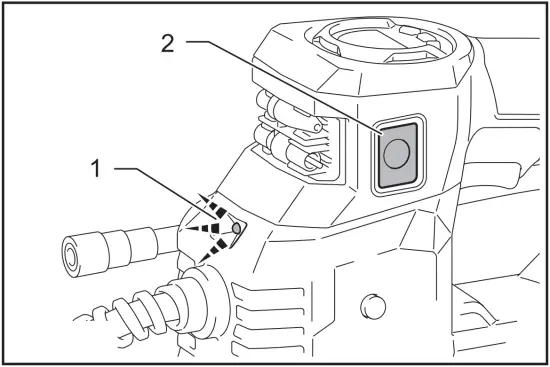 2

1