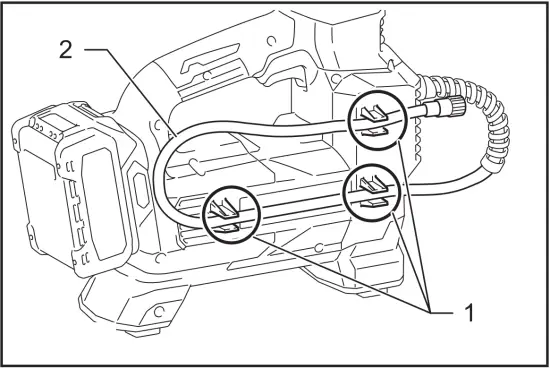 2
1