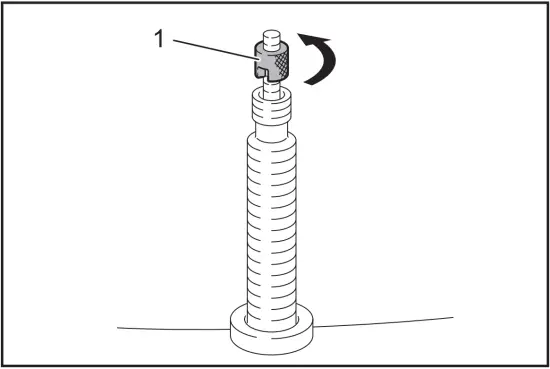 1