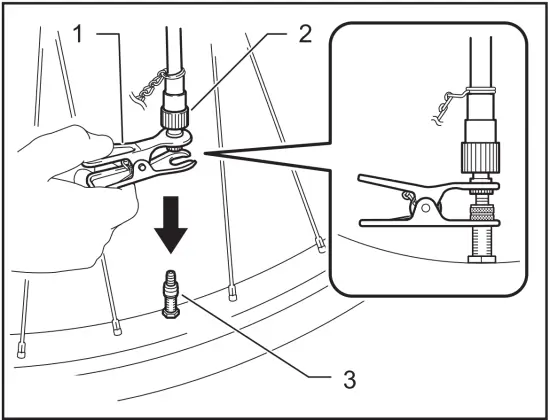 1
2
3