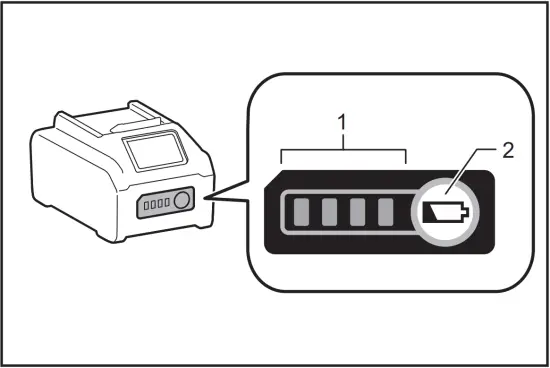 1
2