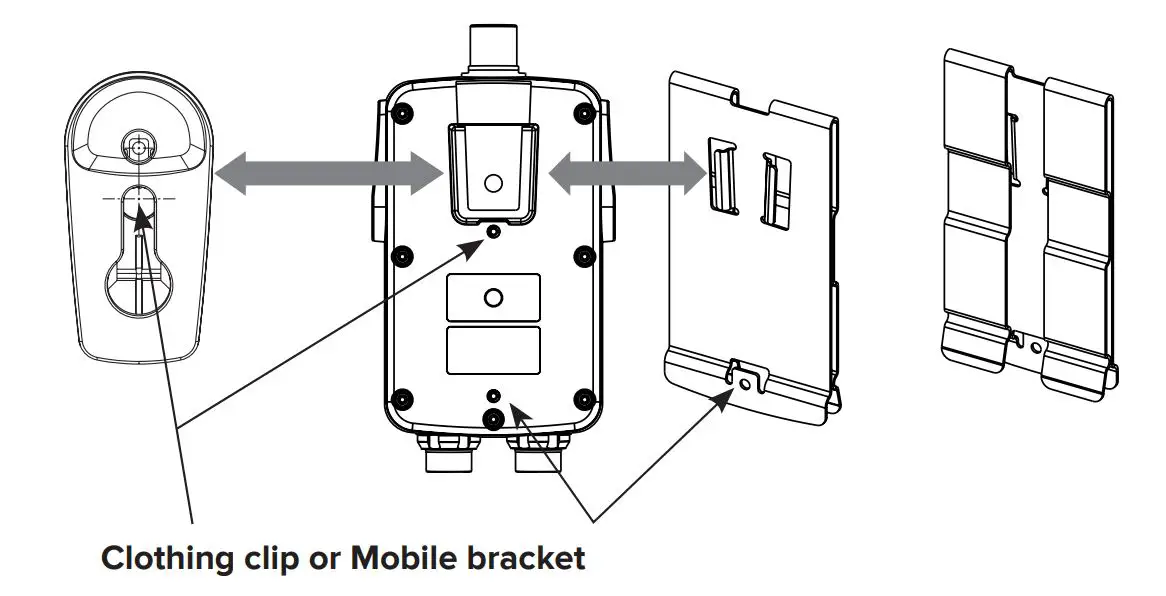 Clothing clip or Mobile bracket