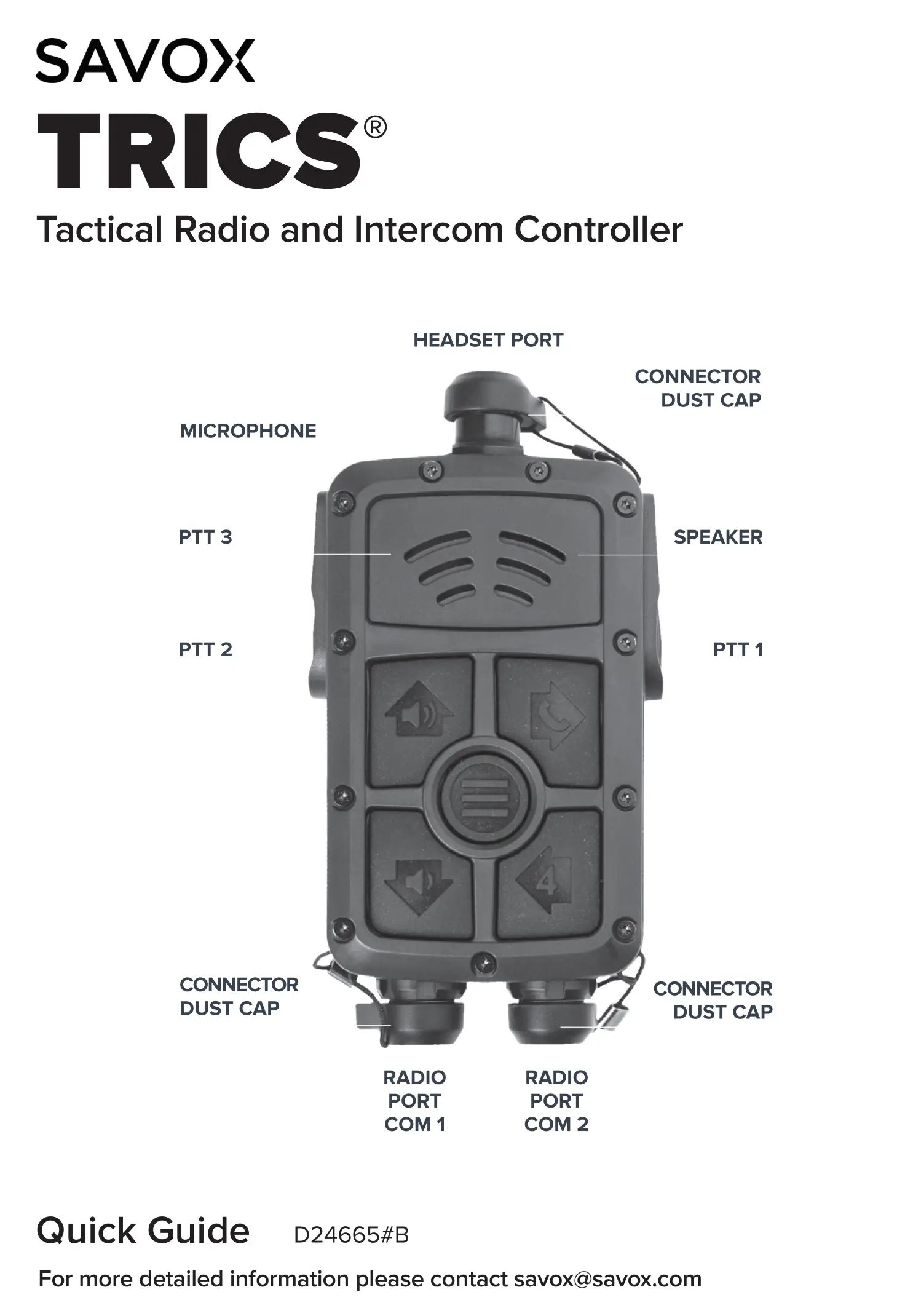 SAVOX

TRICS®

Tactical Radio and Intercom Controller

HEADSET PORT

CONNECTOR DUST CAP

MICROPHONE

PTT 3

SPEAKER

PTT 2

PTT 1

4

CONNECTOR DUST CAP

CONNECTOR DUST CAP

RADIO PORT COM 1

RADIO PORT COM 2

Quick Guide D24665#B

For more detailed information please contact savox@savox.com