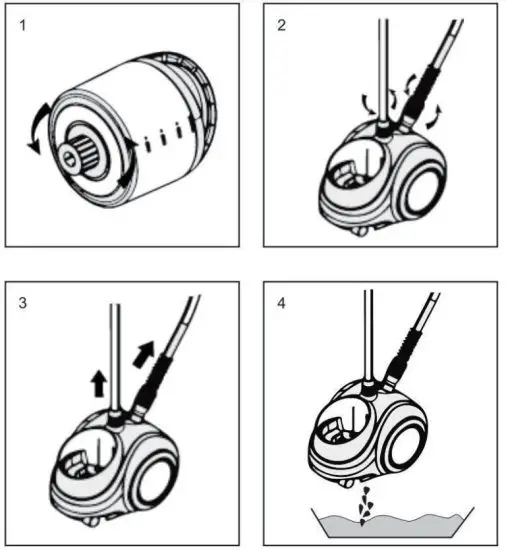 1

2

3

4