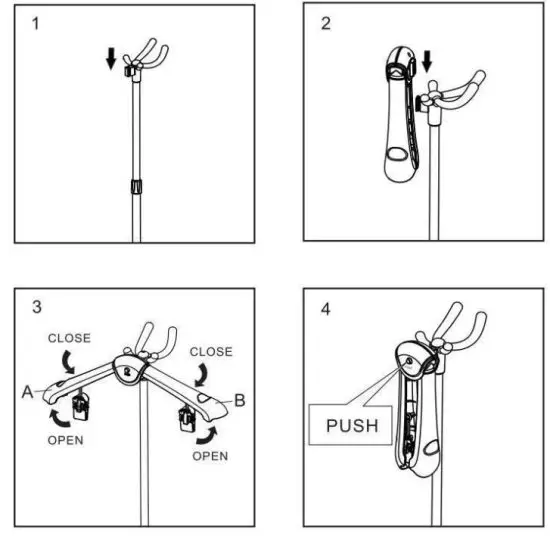 1

2

3

CLOSE

CLOSE

A

B

OPEN

OPEN

4

PUSH