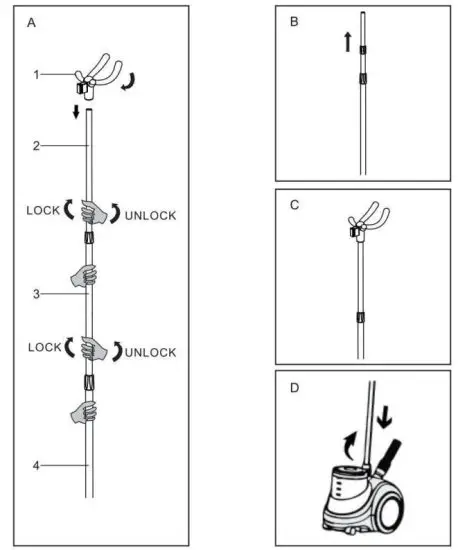 A

1

2

LOCK

UNLOCK

3

LOCK

UNLOCK

4

B

C

D