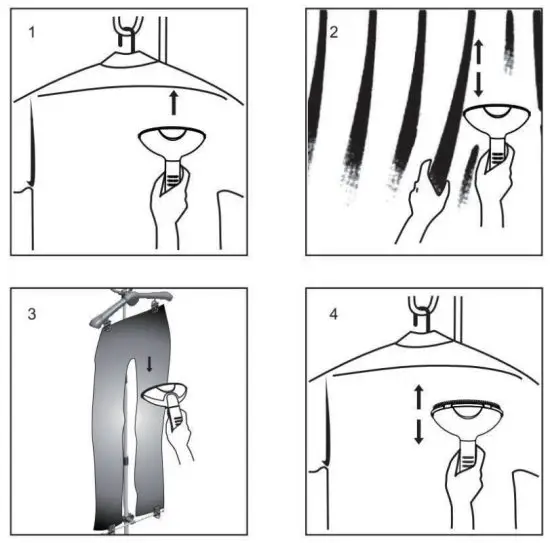 1

2

3

4