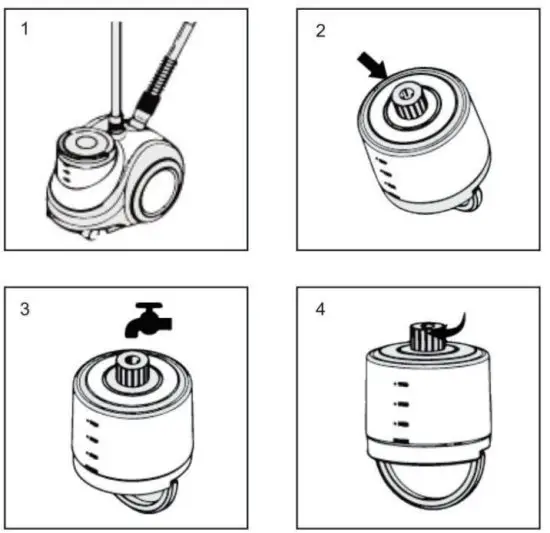 1

2

3

4