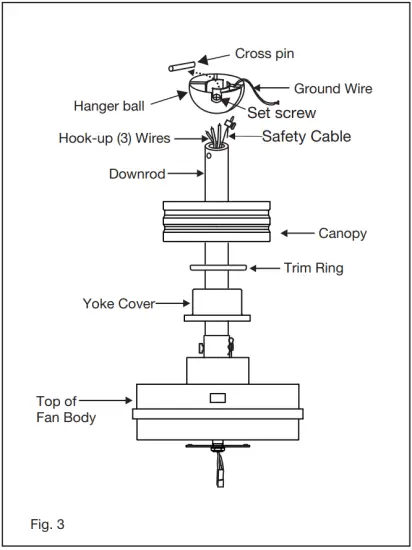 Cross pin
Ground Wire
Hanger ball
Set screw
Hook-up (3) Wires
Safety Cable
Downrod
Canopy
Trim Ring
Yoke Cover
Top of Fan Body
Fig. 3