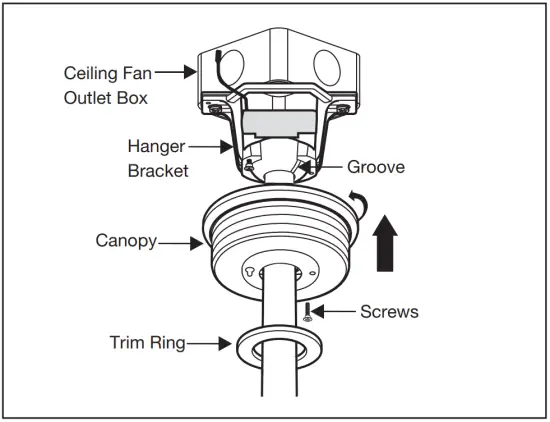 Ceiling Fan Outlet Box

Hanger Bracket

Groove

Canopy

Screws

Trim Ring