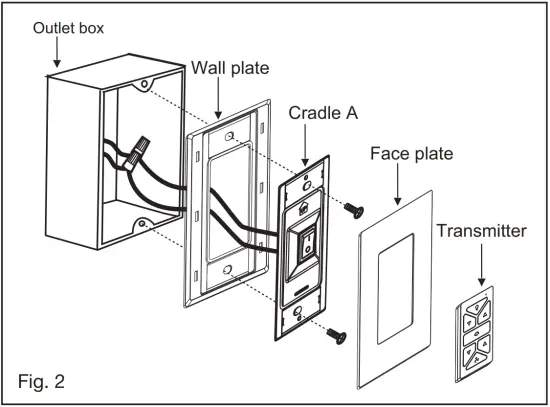 Outlet box
Wall plate
Cradle A
Face plate
Transmitter
Fig. 2