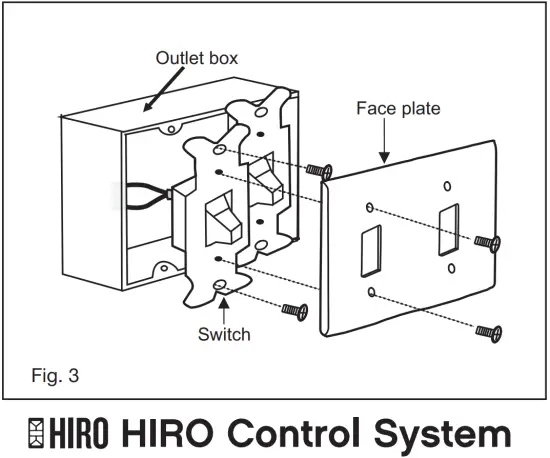 Outlet box

Face plate

Switch

Fig. 3

HIRO HIRO Control System