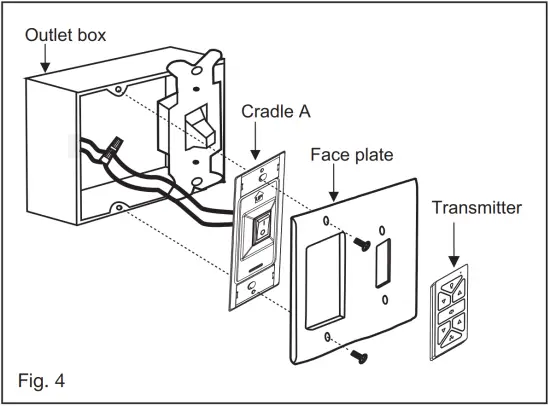 Outlet box

Cradle A

Face plate

Transmitter

Fig. 4