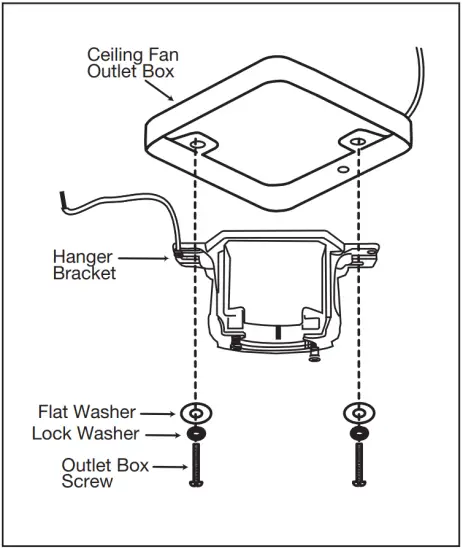 Ceiling Fan
Outlet Box

Hanger
Bracket

Flat Washer

Lock Washer

Outlet Box
Screw