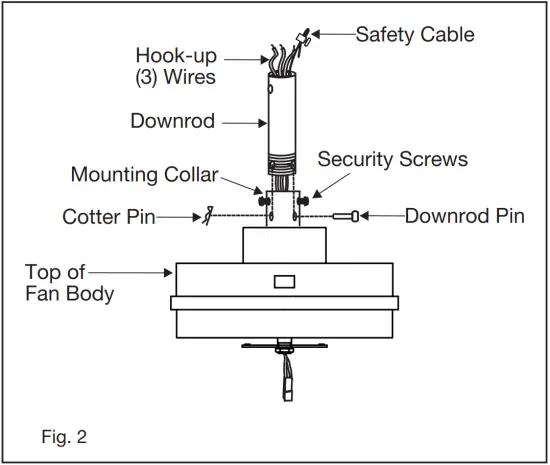 Safety Cable

Hook-up
(3) Wires

Downrod

Security Screws

Mounting Collar

Cotter Pin

Downrod Pin

Top of
Fan Body

Fig. 2