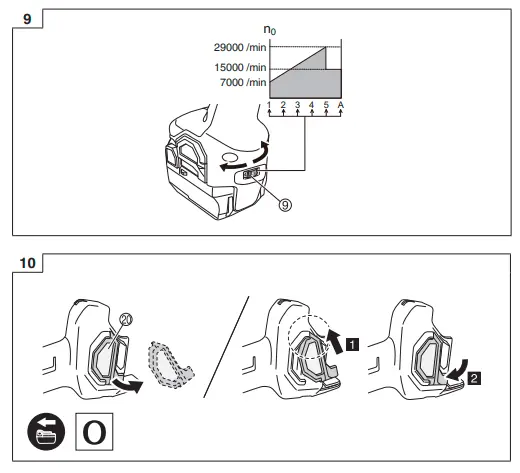 9

$n_0$

29000 /min

15000 /min

7000 /min

1 2 3 4 5 A

9

10

20

1

2

O