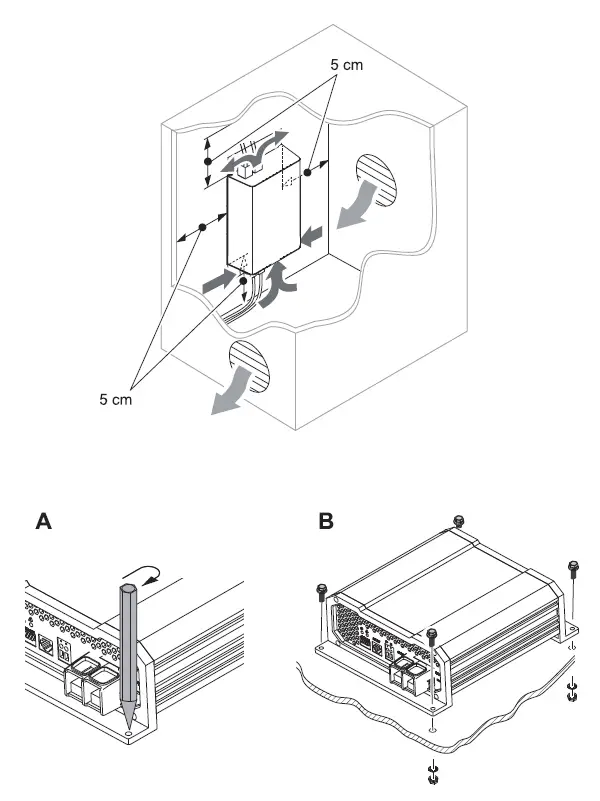 5 cm

5 cm

A

B