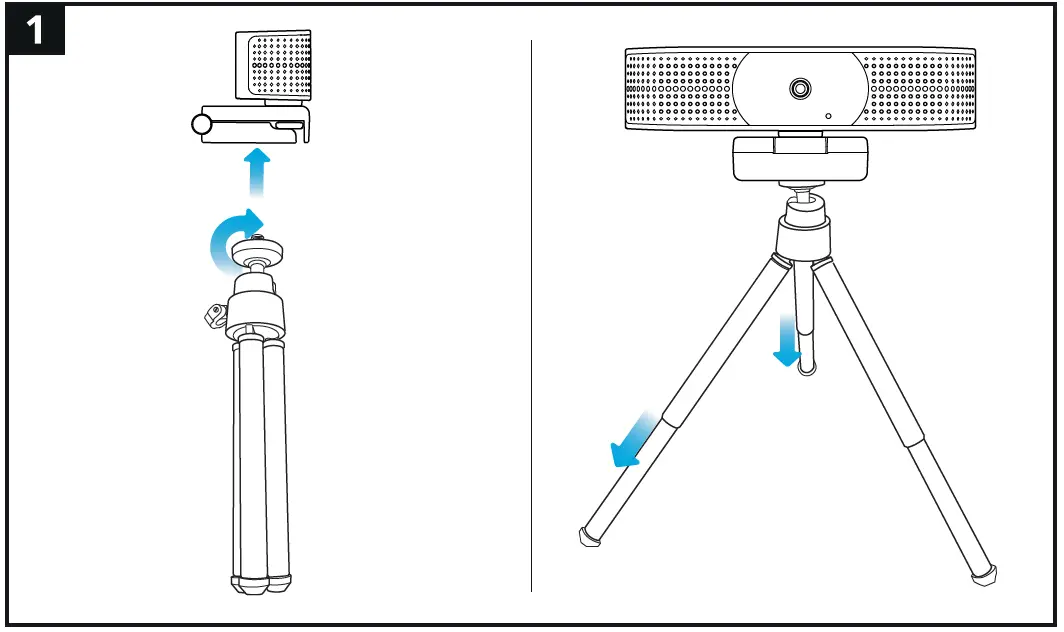 1