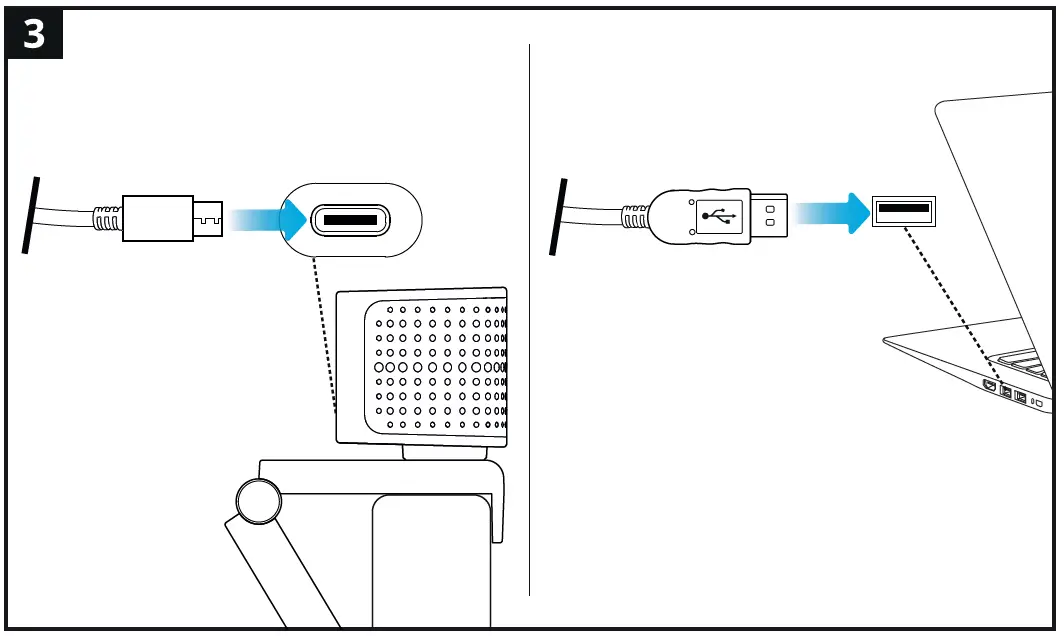 3