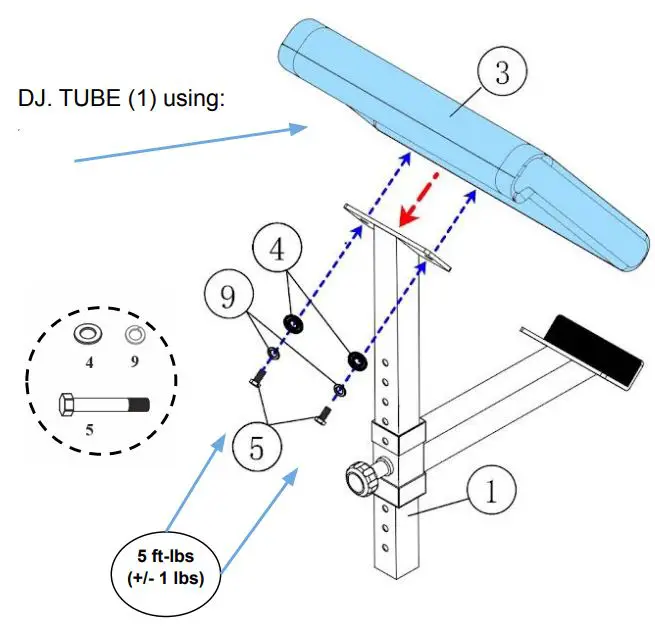 DJ. TUBE (1) using:

3

4

9

4

9

5

5

1

5 ft-lbs
(+/- 1 lbs)