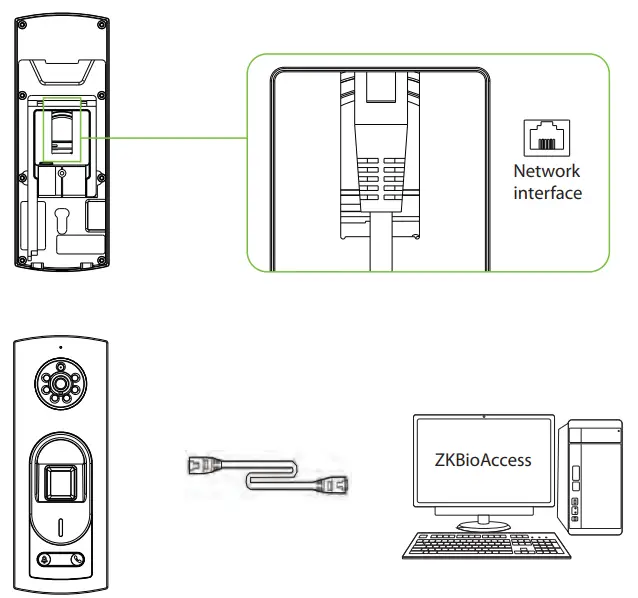 Network interface

ZKBioAccess