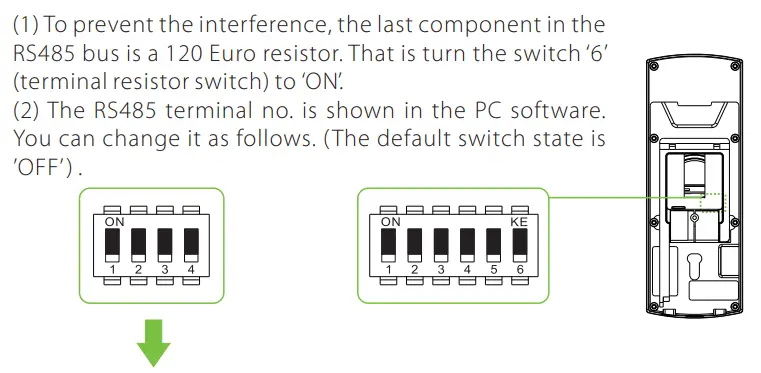 (1) To prevent the interference, the last component in the RS485 bus is a 120 Euro resistor. That is turn the switch '6' (terminal resistor switch) to 'ON'.
(2) The RS485 terminal no. is shown in the PC software. You can change it as follows. (The default switch state is 'OFF') .

ON
1 2 3 4

ON KE
1 2 3 4 5 6