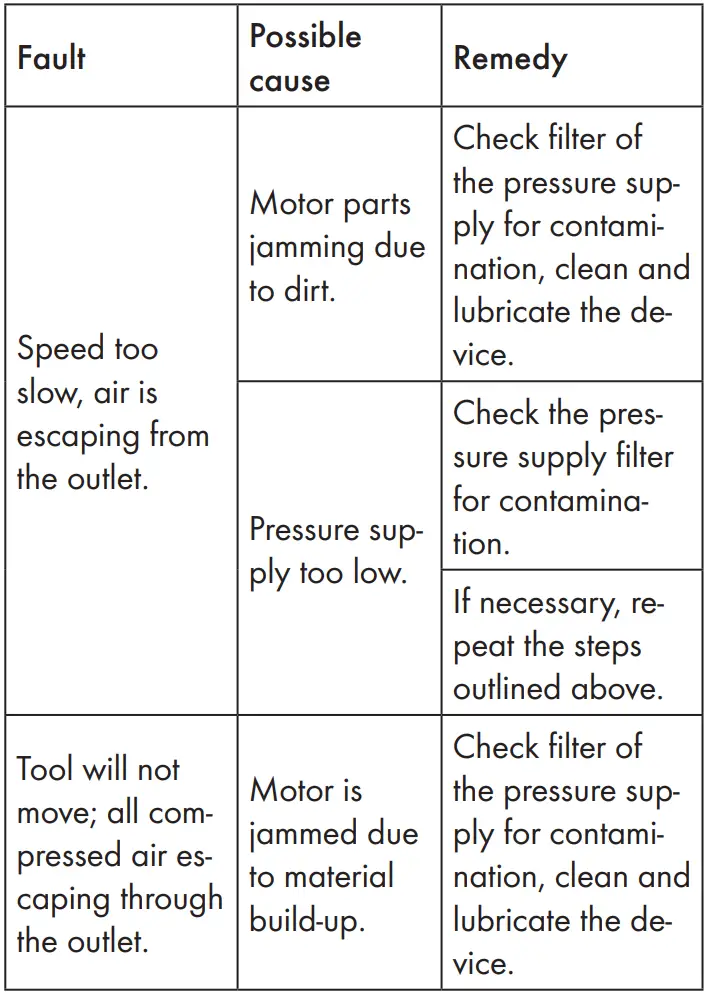 | Fault | Possible cause | Remedy |
|---|---|---|
| Speed too slow, air is escaping from the outlet. | Motor parts jamming due to dirt. | Check filter of the pressure supply for contamination, clean and lubricate the device. |
| | Pressure supply too low. | Check the pressure supply filter for contamination. |
| | | If necessary, repeat the steps outlined above. |
| Tool will not move; all compressed air escaping through the outlet. | Motor is jammed due to material build-up. | Check filter of the pressure supply for contamination, clean and lubricate the device. |