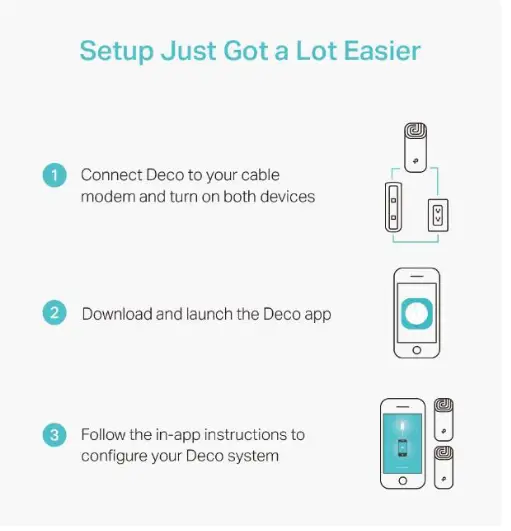 Setup Just Got a Lot Easier

1 Connect Deco to your cable modem and turn on both devices

2 Download and launch the Deco app

3 Follow the in-app instructions to configure your Deco system