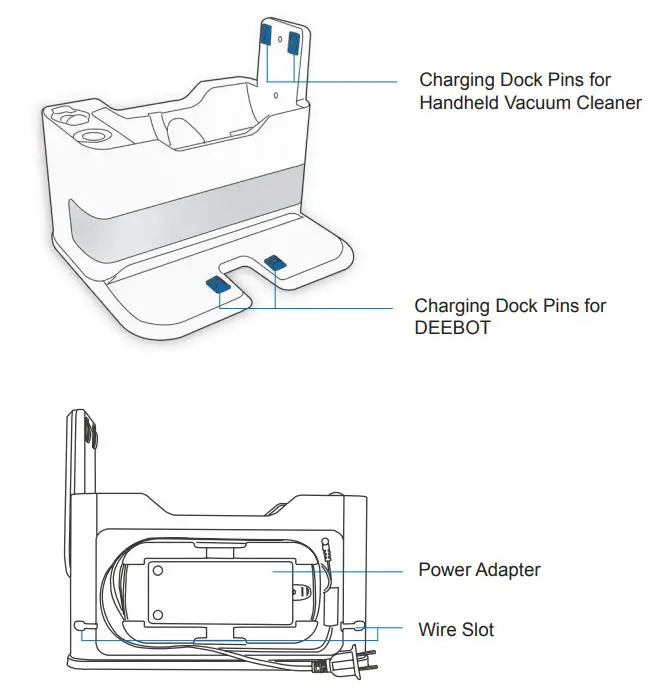 Charging Dock Pins for Handheld Vacuum Cleaner

Charging Dock Pins for DEEBOT

Power Adapter

Wire Slot