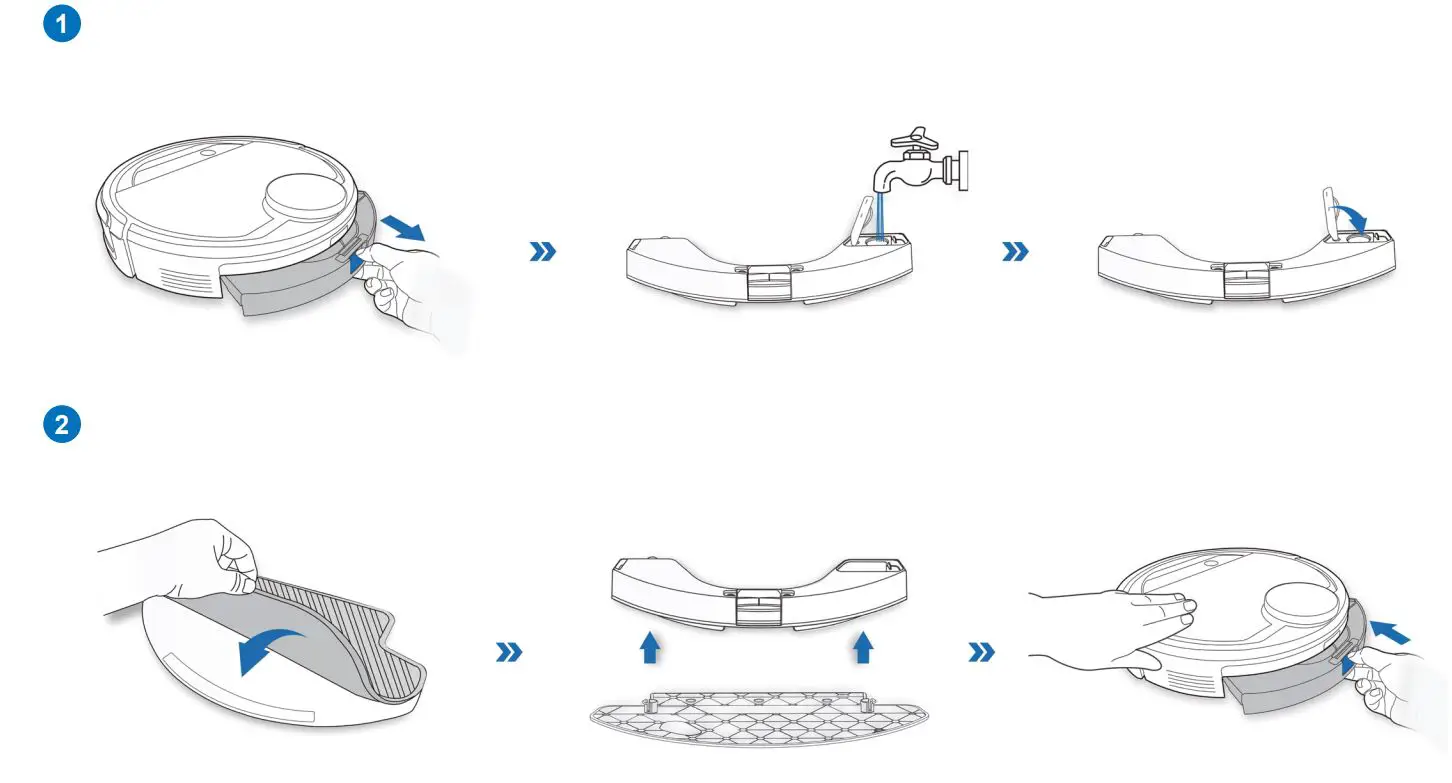 1

2