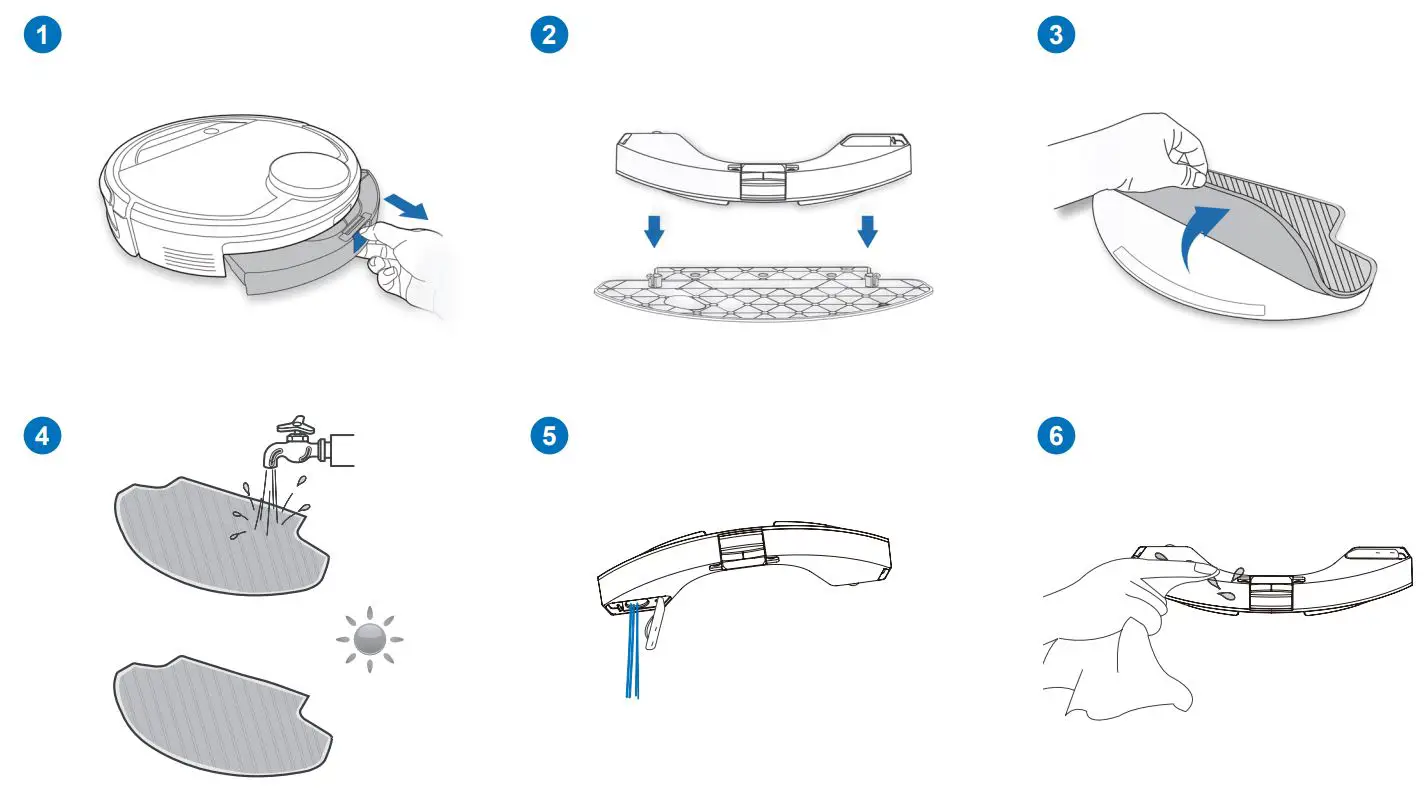 1

2

3

4

5

6