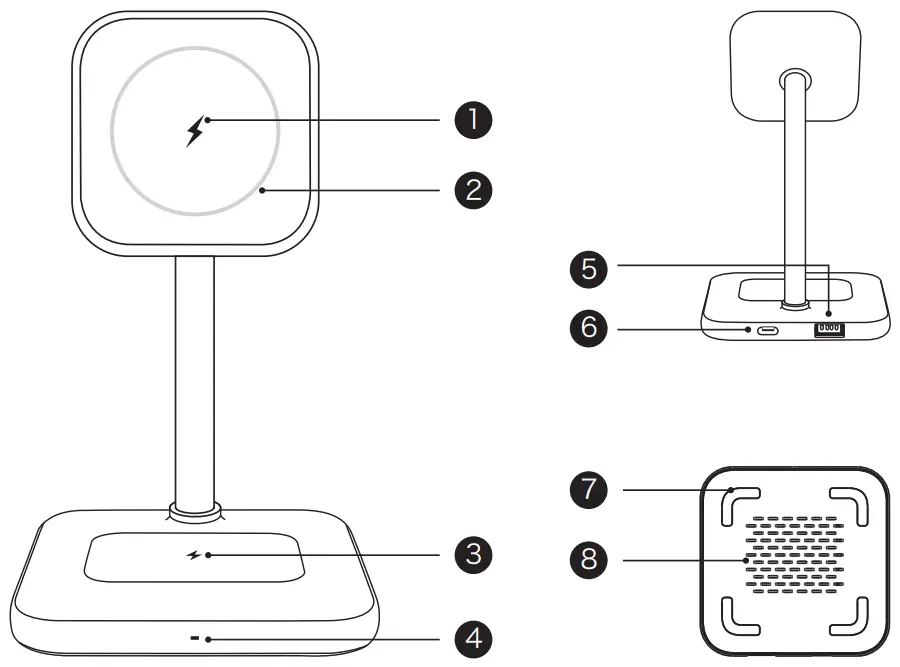 1
2
3
4
5
6
7
8