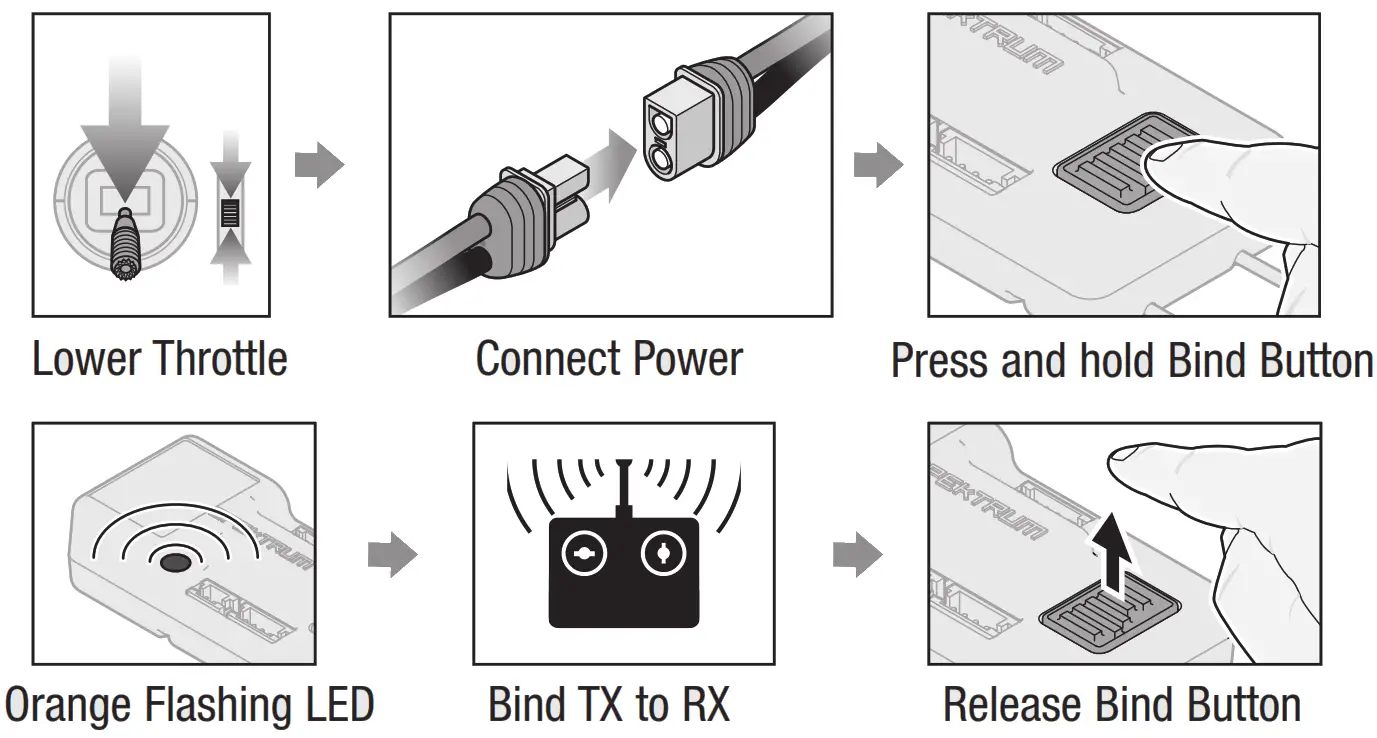 Lower Throttle

Connect Power

Press and hold Bind Button

Orange Flashing LED

Bind TX to RX

Release Bind Button