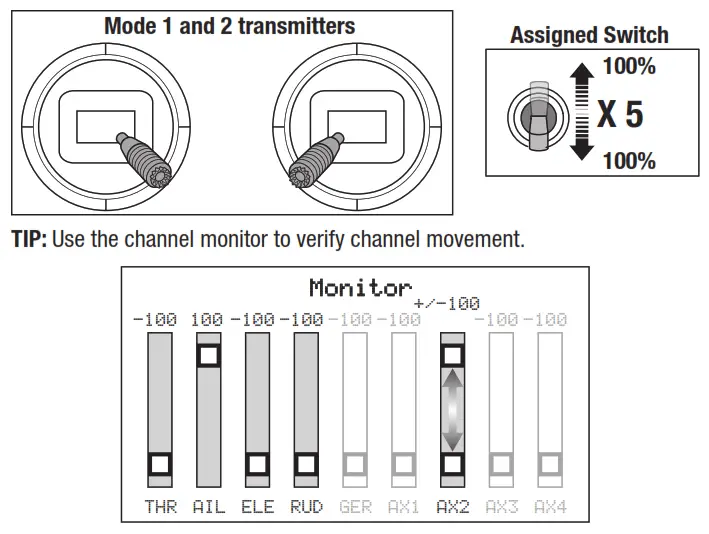 Mode 1 and 2 transmitters

Assigned Switch

100%

X 5

100%

TIP: Use the channel monitor to verify channel movement.

Monitor

+/-100

-100 100 -100 -100 -100 -100 -100 -100

THR AIL ELE RUD GER AX1 AX2 AX3 AX4