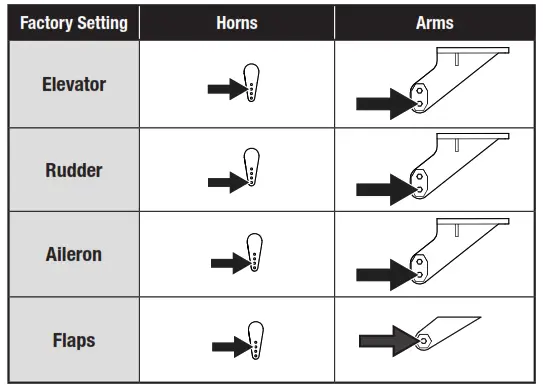 | Factory Setting | Horns | Arms |
|---|---|---|
| Elevator | | |
| Rudder | | |
| Aileron | | |
| Flaps | | |