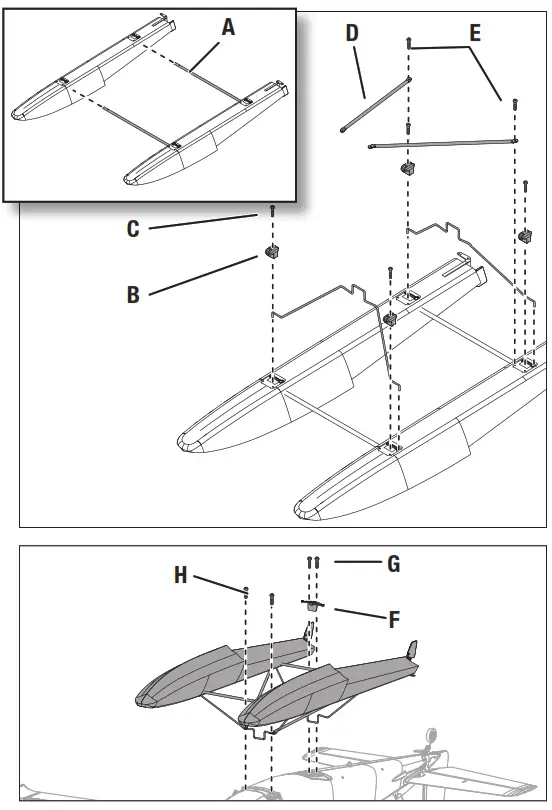 A

D

E

C

B

H

G

F