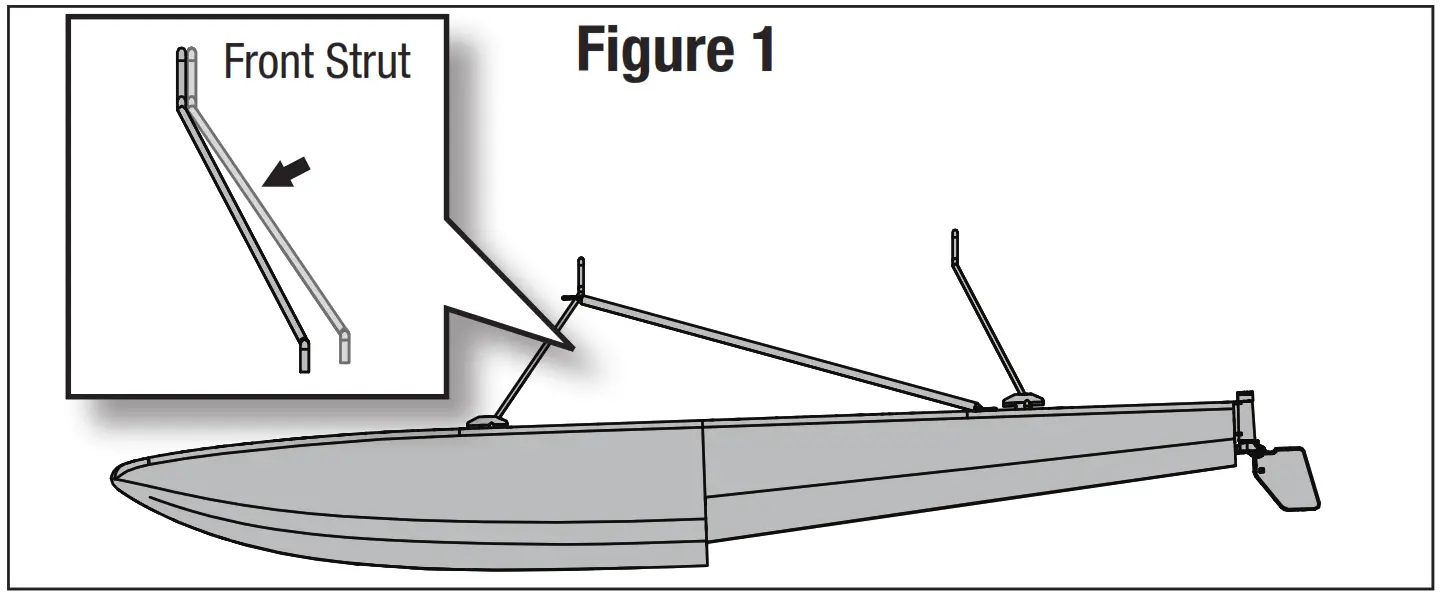 Front Strut

Figure 1