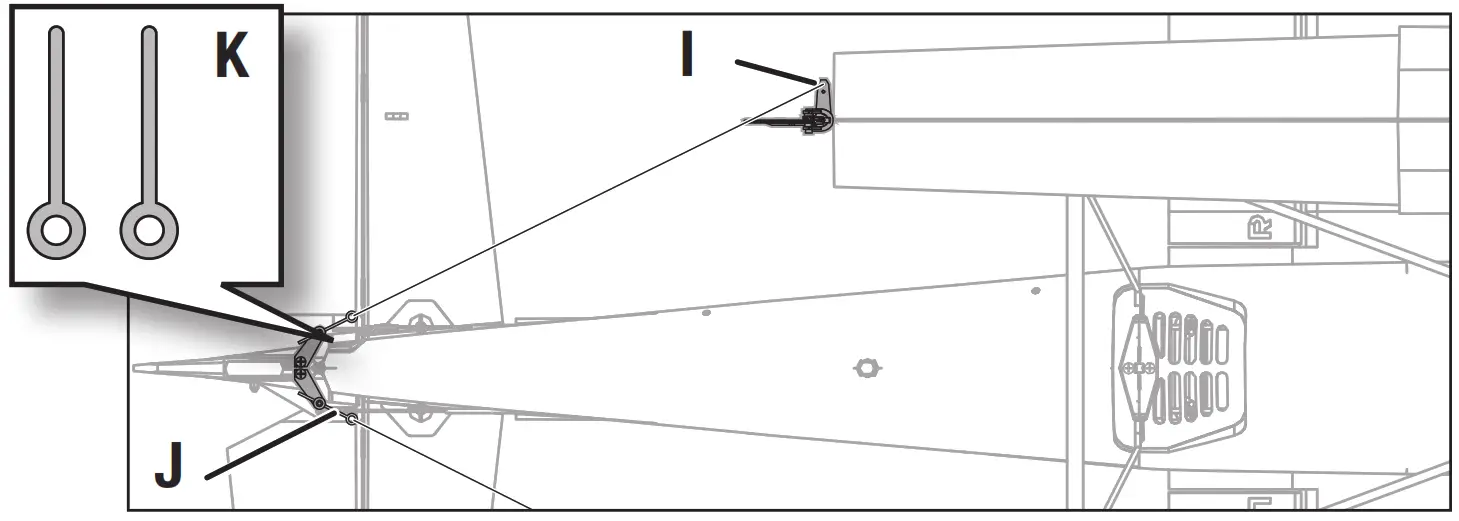 K
I
J