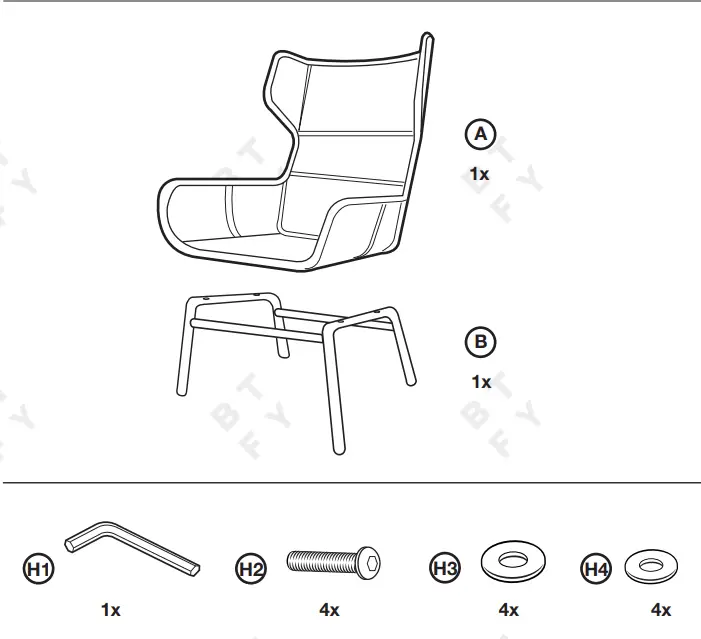 A
1x

B
1x

H1
1x

H2
4x

H3
4x

H4
4x