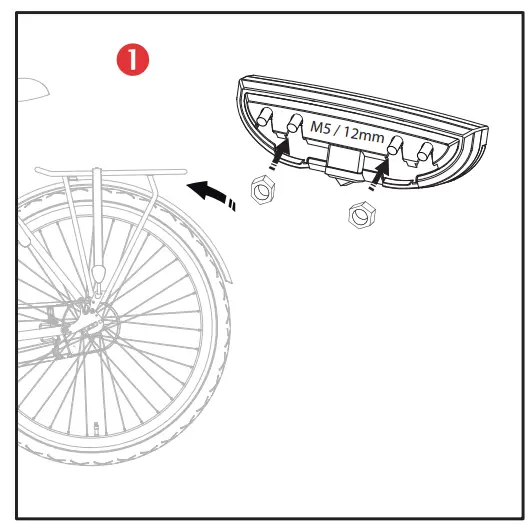 1

M5 / 12mm