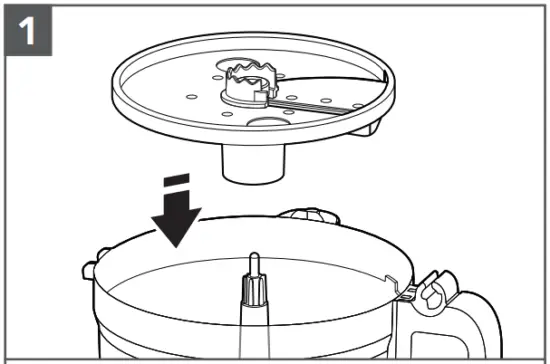 1