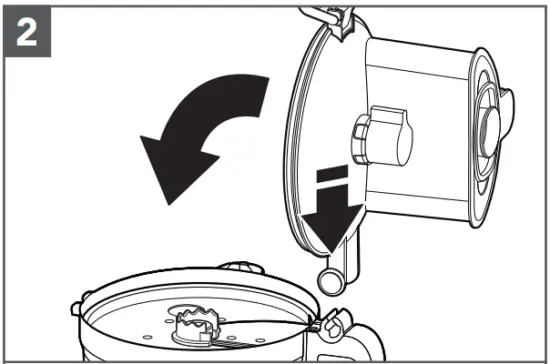 2