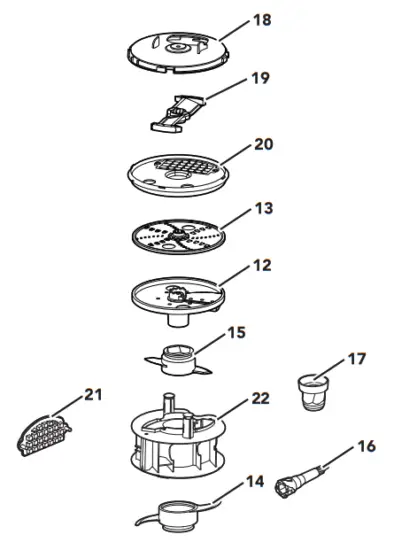 18
19
20
13
12
15
17
21
22
16
14