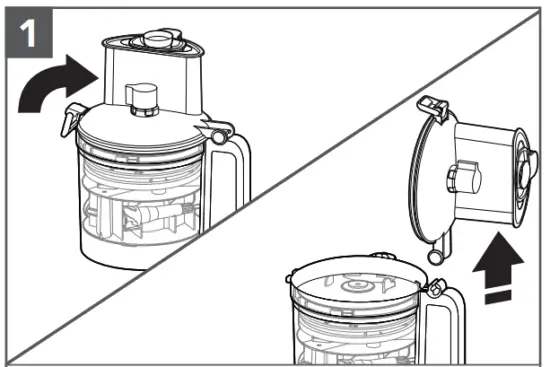 1