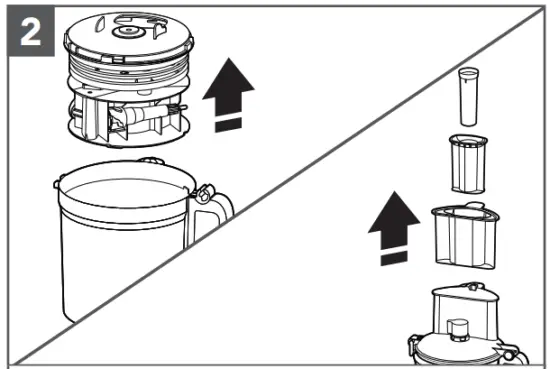 2