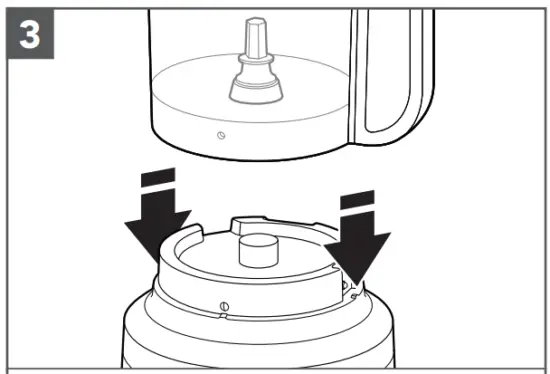 3