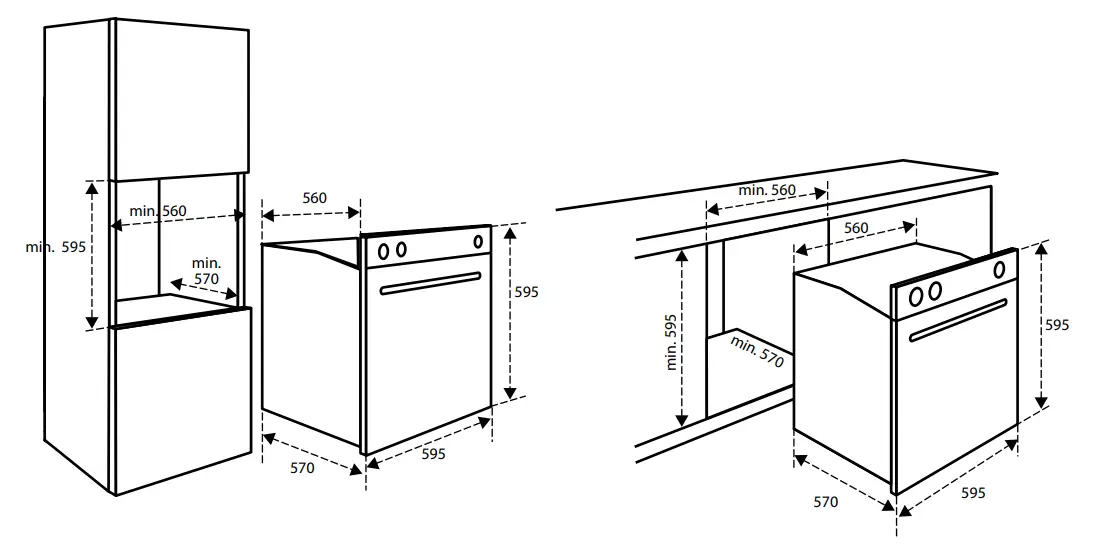 min. 595

min. 560

min. 570

560

595

570

595

min. 560

560

min. 595

min. 570

595

570

595