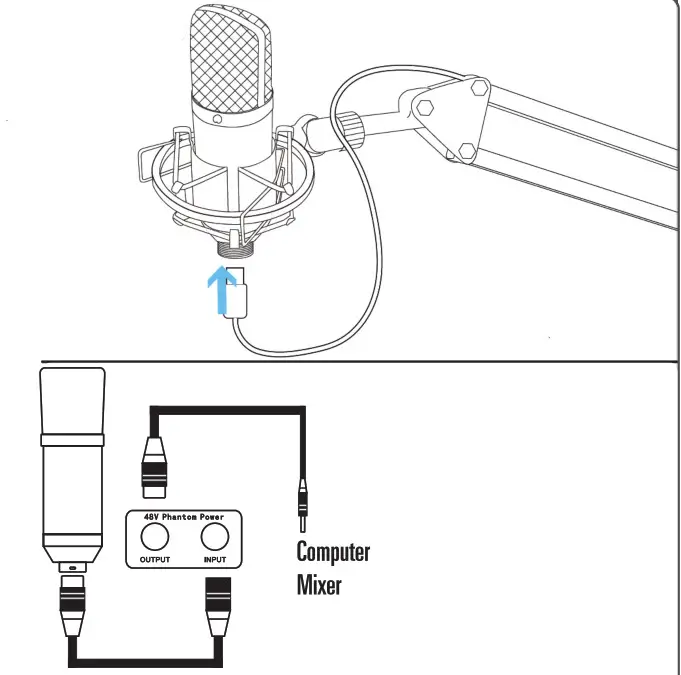 48V Phantom Power
OUTPUT
INPUT
Computer
Mixer